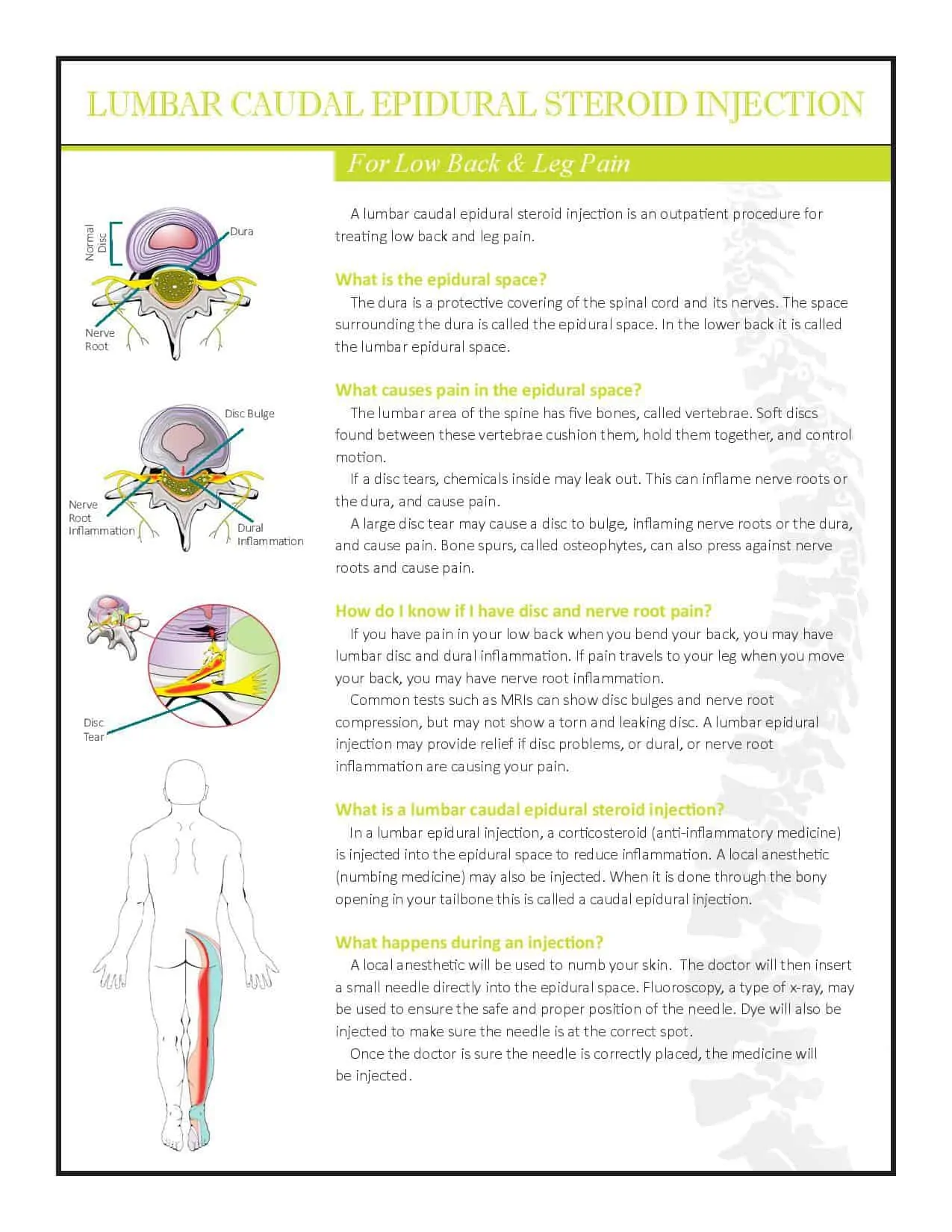 LUMBAR CAUDAL EPIDURAL STEROID INJECTION

For Low Back & Leg Pain

Normal Disc

Dura

Nerve Root

Disc Bulge

Nerve Root Inflammation

Dural Inflammation

Disc Tear

A lumbar caudal epidural steroid injection is an outpatient procedure for treating low back and leg pain.

What is the epidural space?

The dura is a protective covering of the spinal cord and its nerves. The space surrounding the dura is called the epidural space. In the lower back it is called the lumbar epidural space.

What causes pain in the epidural space?

The lumbar area of the spine has five bones, called vertebrae. Soft discs found between these vertebrae cushion them, hold them together, and control motion.

If a disc tears, chemicals inside may leak out. This can inflame nerve roots or the dura, and cause pain.

A large disc tear may cause a disc to bulge, inflaming nerve roots or the dura, and cause pain. Bone spurs, called osteophytes, can also press against nerve roots and cause pain.

How do I know if I have disc and nerve root pain?

If you have pain in your low back when you bend your back, you may have lumbar disc and dural inflammation. If pain travels to your leg when you move your back, you may have nerve root inflammation.

Common tests such as MRIs can show disc bulges and nerve root compression, but may not show a torn and leaking disc. A lumbar epidural injection may provide relief if disc problems, or dural, or nerve root inflammation are causing your pain.

What is a lumbar caudal epidural steroid injection?

In a lumbar epidural injection, a corticosteroid (anti-inflammatory medicine) is injected into the epidural space to reduce inflammation. A local anesthetic (numbing medicine) may also be injected. When it is done through the bony opening in your tailbone this is called a caudal epidural injection.

What happens during an injection?

A local anesthetic will be used to numb your skin. The doctor will then insert a small needle directly into the epidural space. Fluoroscopy, a type of x-ray, may be used to ensure the safe and proper position of the needle. Dye will also be injected to make sure the needle is at the correct spot.

Once the doctor is sure the needle is correctly placed, the medicine will be injected.