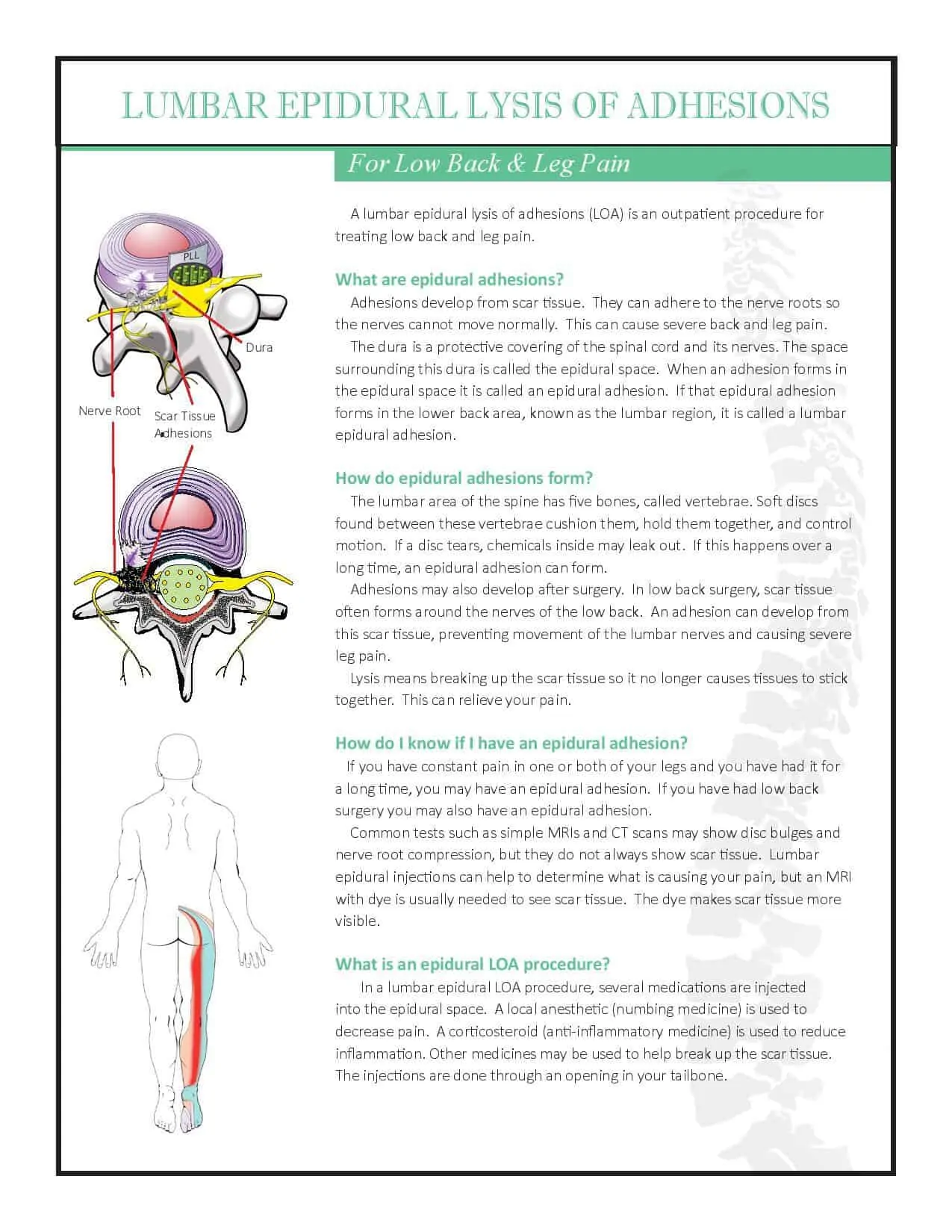 LUMBAR EPIDURAL LYSIS OF ADHESIONS

For Low Back & Leg Pain

PLL

Dura

Nerve Root

Scar Tissue Adhesions

A lumbar epidural lysis of adhesions (LOA) is an outpatient procedure for treating low back and leg pain.

What are epidural adhesions?

Adhesions develop from scar tissue. They can adhere to the nerve roots so the nerves cannot move normally. This can cause severe back and leg pain.

The dura is a protective covering of the spinal cord and its nerves. The space surrounding this dura is called the epidural space. When an adhesion forms in the epidural space it is called an epidural adhesion. If that epidural adhesion forms in the lower back area, known as the lumbar region, it is called a lumbar epidural adhesion.

How do epidural adhesions form?

The lumbar area of the spine has five bones, called vertebrae. Soft discs found between these vertebrae cushion them, hold them together, and control motion. If a disc tears, chemicals inside may leak out. If this happens over a long time, an epidural adhesion can form.

Adhesions may also develop after surgery. In low back surgery, scar tissue often forms around the nerves of the low back. An adhesion can develop from this scar tissue, preventing movement of the lumbar nerves and causing severe leg pain.

Lysis means breaking up the scar tissue so it no longer causes tissues to stick together. This can relieve your pain.

How do I know if I have an epidural adhesion?

If you have constant pain in one or both of your legs and you have had it for a long time, you may have an epidural adhesion. If you have had low back surgery you may also have an epidural adhesion.

Common tests such as simple MRIs and CT scans may show disc bulges and nerve root compression, but they do not always show scar tissue. Lumbar epidural injections can help to determine what is causing your pain, but an MRI with dye is usually needed to see scar tissue. The dye makes scar tissue more visible.

What is an epidural LOA procedure?

In a lumbar epidural LOA procedure, several medications are injected into the epidural space. A local anesthetic (numbing medicine) is used to decrease pain. A corticosteroid (anti-inflammatory medicine) is used to reduce inflammation. Other medicines may be used to help break up the scar tissue. The injections are done through an opening in your tailbone.