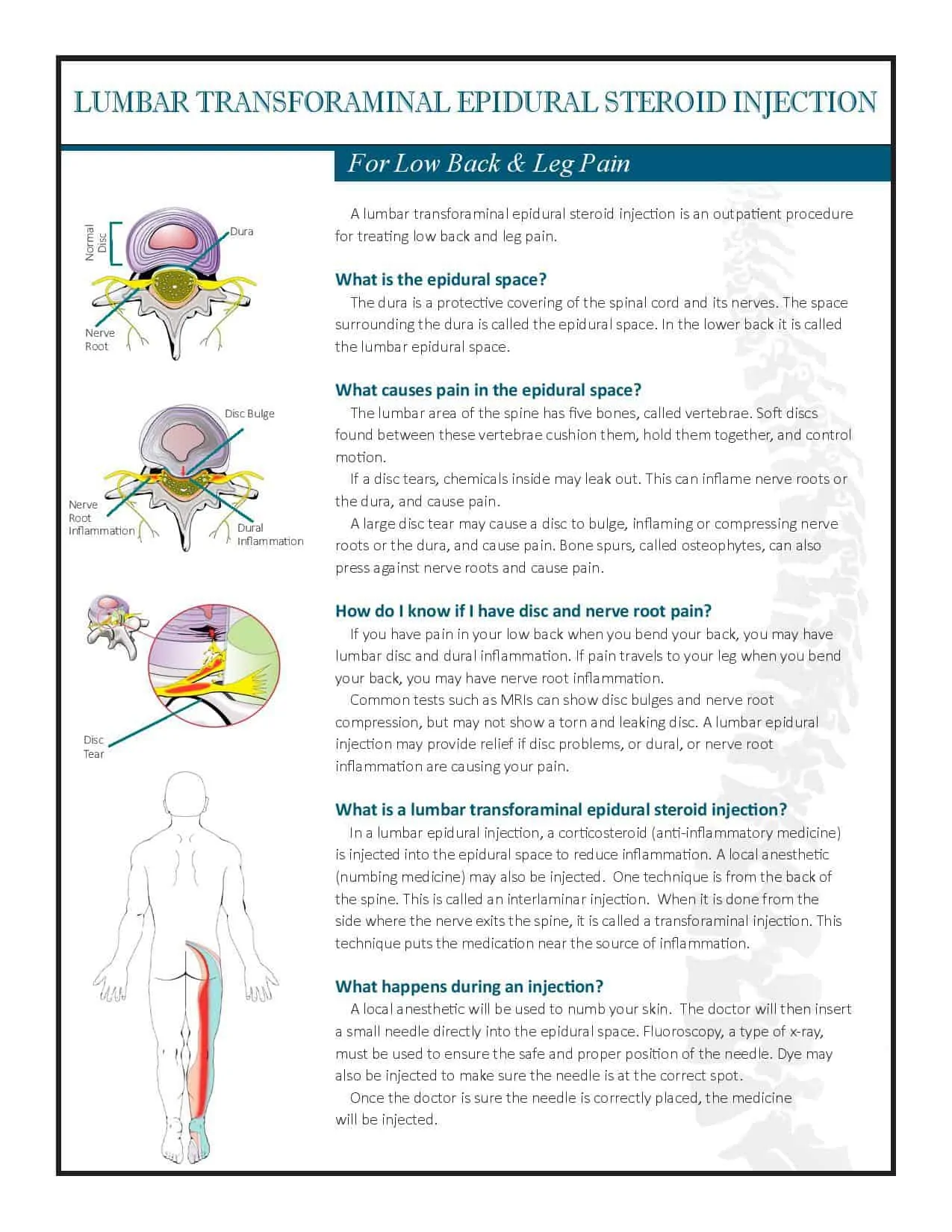 LUMBAR TRANSFORAMINAL EPIDURAL STEROID INJECTION

For Low Back & Leg Pain

Normal Disc

Dura

Nerve Root

Disc Bulge

Nerve Root Inflammation

Dural Inflammation

Disc Tear

A lumbar transforaminal epidural steroid injection is an outpatient procedure for treating low back and leg pain.

What is the epidural space?

The dura is a protective covering of the spinal cord and its nerves. The space surrounding the dura is called the epidural space. In the lower back it is called the lumbar epidural space.

What causes pain in the epidural space?

The lumbar area of the spine has five bones, called vertebrae. Soft discs found between these vertebrae cushion them, hold them together, and control motion.

If a disc tears, chemicals inside may leak out. This can inflame nerve roots or the dura, and cause pain.

A large disc tear may cause a disc to bulge, inflaming or compressing nerve roots or the dura, and cause pain. Bone spurs, called osteophytes, can also press against nerve roots and cause pain.

How do I know if I have disc and nerve root pain?

If you have pain in your low back when you bend your back, you may have lumbar disc and dural inflammation. If pain travels to your leg when you bend your back, you may have nerve root inflammation.

Common tests such as MRIs can show disc bulges and nerve root compression, but may not show a torn and leaking disc. A lumbar epidural injection may provide relief if disc problems, or dural, or nerve root inflammation are causing your pain.

What is a lumbar transforaminal epidural steroid injection?

In a lumbar epidural injection, a corticosteroid (anti-inflammatory medicine) is injected into the epidural space to reduce inflammation. A local anesthetic (numbing medicine) may also be injected. One technique is from the back of the spine. This is called an interlaminar injection. When it is done from the side where the nerve exits the spine, it is called a transforaminal injection. This technique puts the medication near the source of inflammation.

What happens during an injection?

A local anesthetic will be used to numb your skin. The doctor will then insert a small needle directly into the epidural space. Fluoroscopy, a type of x-ray, must be used to ensure the safe and proper position of the needle. Dye may also be injected to make sure the needle is at the correct spot.

Once the doctor is sure the needle is correctly placed, the medicine will be injected.